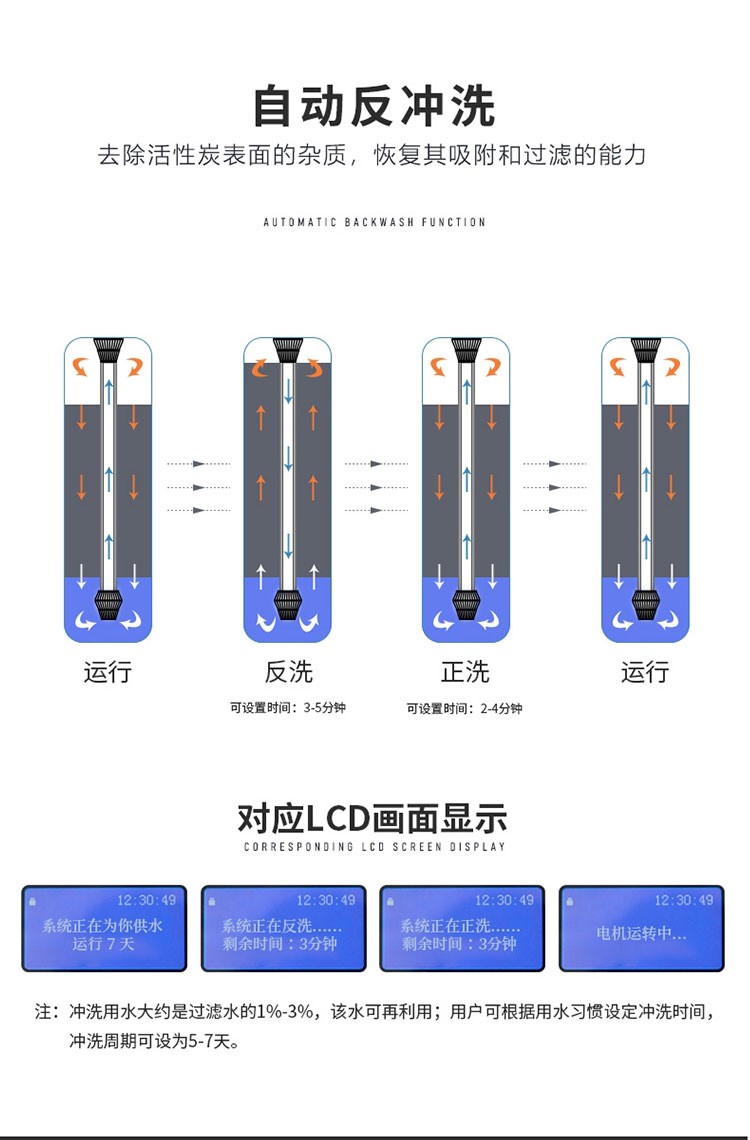 自动反冲洗

去除活性炭表面的杂质，恢复其吸附和过滤的能力

AUTOMATIC BACKWASH FUNCTION

运行

反洗

可设置时间：3-5分钟

正洗

可设置时间：2-4分钟

运行

对应LCD画面显示

CORRESPONDING LCD SCREEN DISPLAY

12:30:49
系统正在为你供水
运行 7 天

12:30:49
系统正在反洗......
剩余时间：3分钟

12:30:49
系统正在正洗......
剩余时间：3分钟

12:30:49
电机运转中...

注：冲洗用水大约是过滤水的1%-3%，该水可再利用；用户可根据用水习惯设定冲洗时间，冲洗周期可设为5-7天。