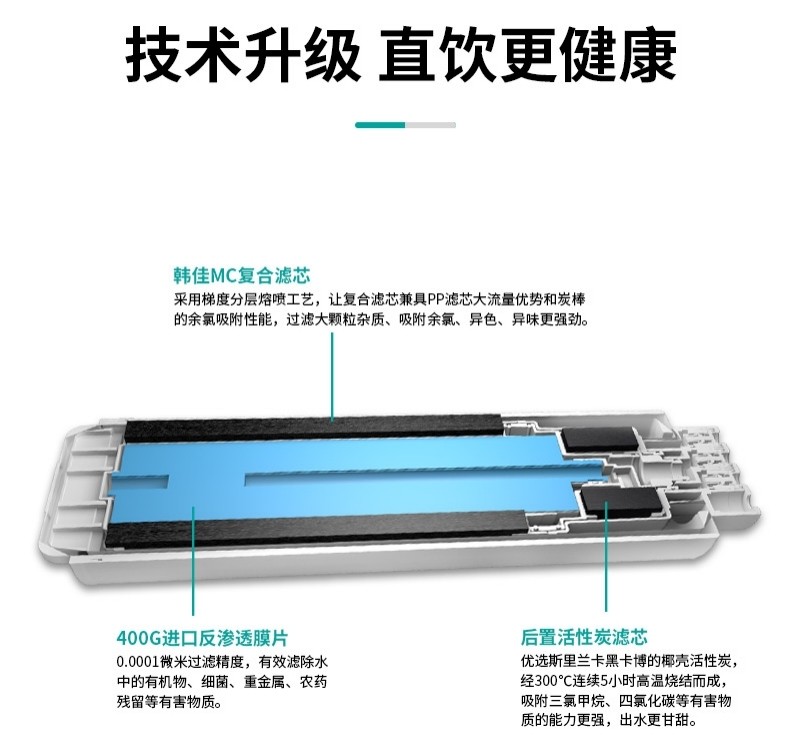 技术升级 直饮更健康

韩佳MC复合滤芯
采用梯度分层熔喷工艺，让复合滤芯兼具PP滤芯大流量优势和炭棒的余氯吸附性能，过滤大颗粒杂质、吸附余氯、异色、异味更强劲。

400G进口反渗透膜片
0.0001微米过滤精度，有效滤除水中的有机物、细菌、重金属、农药残留等有害物质。

后置活性炭滤芯
优选斯里兰卡黑卡博的椰壳活性炭，经300°C连续5小时高温烧结而成，吸附三氯甲烷、四氯化碳等有害物质的能力更强，出水更甘甜。