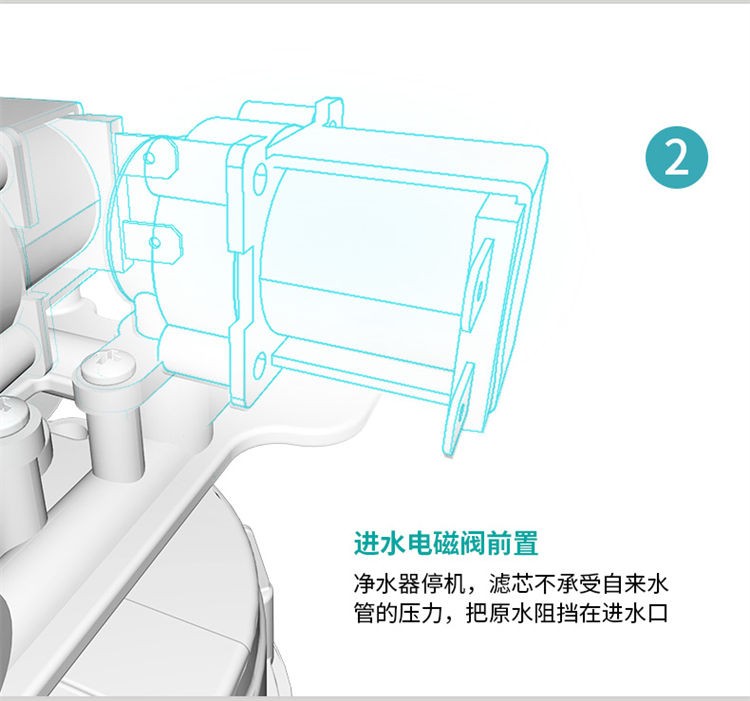 2

进水电磁阀前置

净水器停机，滤芯不承受自来水管的压力，把原水阻挡在进水口