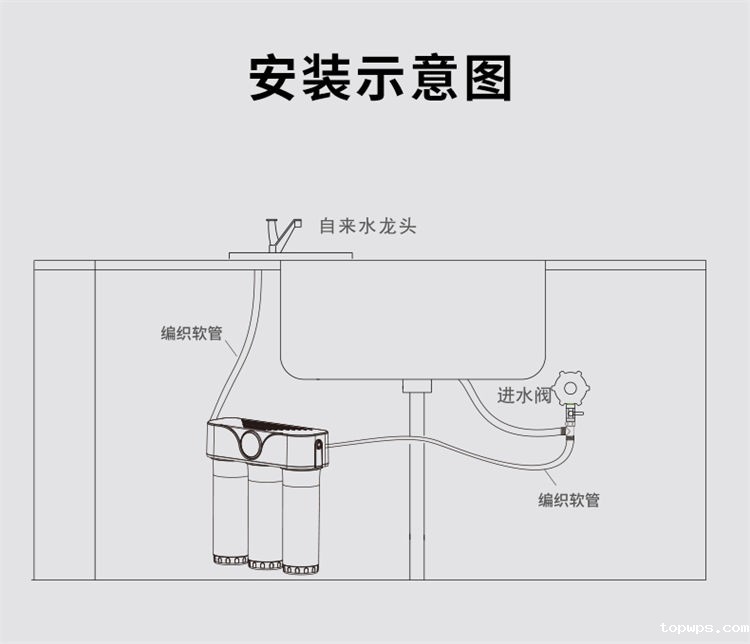 安装示意图

自来水龙头

编织软管

进水阀

编织软管

topwps.com